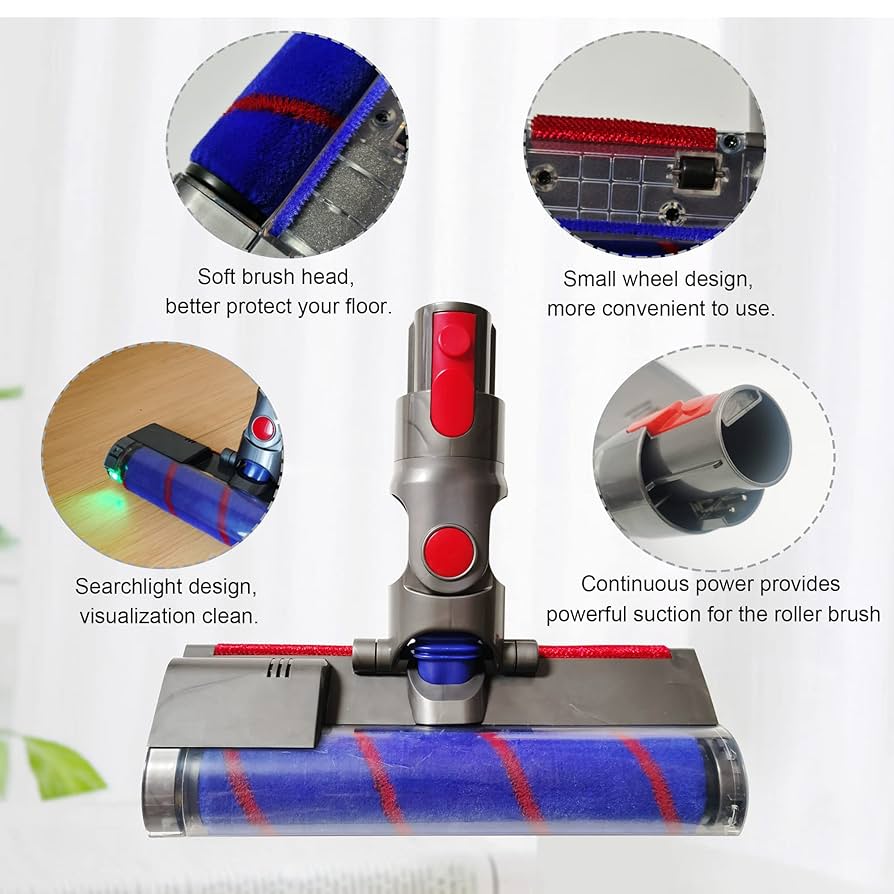 Soft brush head,
better protect your floor.

Small wheel design,
more convenient to use.

Searchlight design,
visualization clean.

Continuous power provides
powerful suction for the roller brush